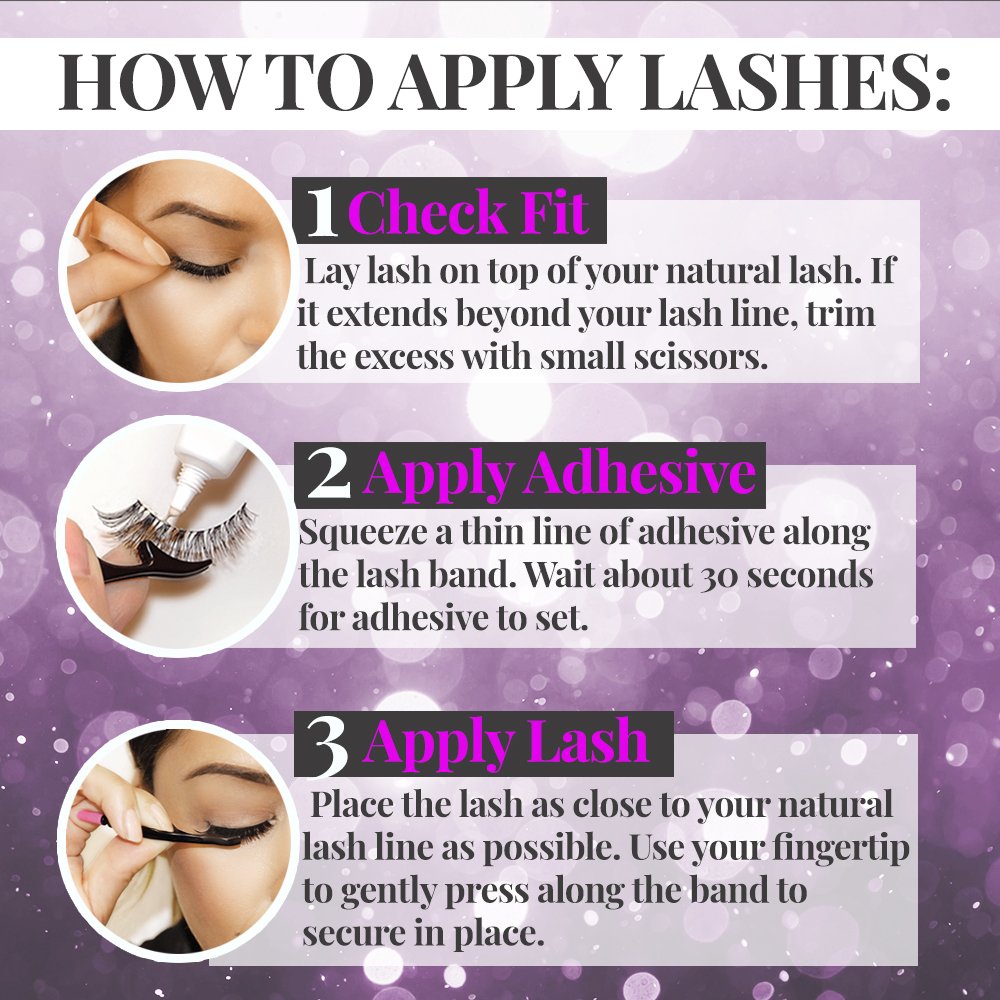 HOW TO APPLY LASHES:

1 Check Fit

Lay lash on top of your natural lash. If it extends beyond your lash line, trim the excess with small scissors.

2 Apply Adhesive

Squeeze a thin line of adhesive along the lash band. Wait about 30 seconds for adhesive to set.

3 Apply Lash

Place the lash as close to your natural lash line as possible. Use your fingertip to gently press along the band to secure in place.